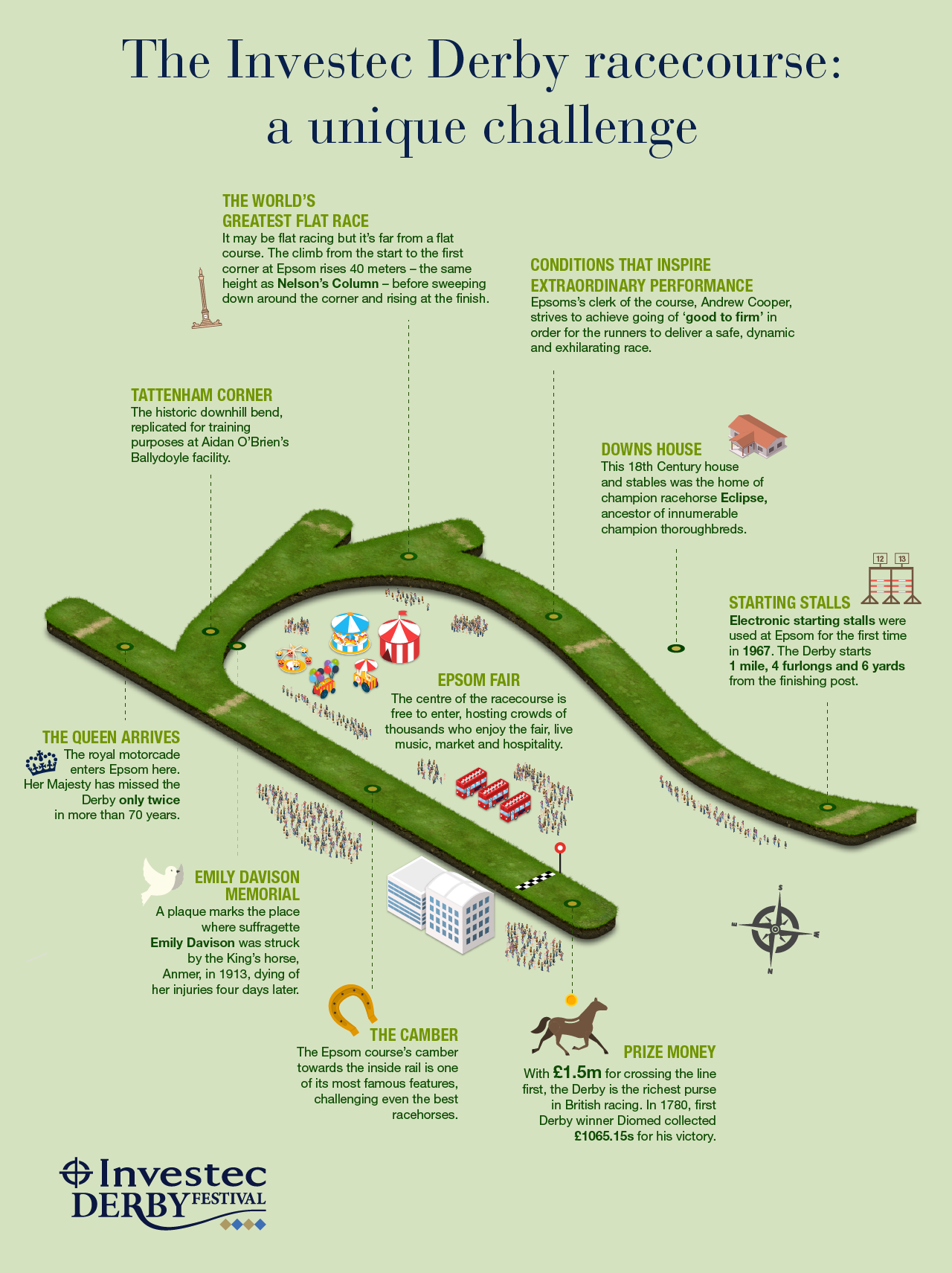 The Investec Derby racecourse: a unique challenge

THE WORLD'S GREATEST FLAT RACE
It may be flat racing but it's far from a flat course. The climb from the start to the first corner at Epsom rises 40 meters – the same height as Nelson's Column – before sweeping down around the corner and rising at the finish.

CONDITIONS THAT INSPIRE EXTRAORDINARY PERFORMANCE
Epsoms's clerk of the course, Andrew Cooper, strives to achieve going of 'good to firm' in order for the runners to deliver a safe, dynamic and exhilarating race.

TATTENHAM CORNER
The historic downhill bend, replicated for training purposes at Aidan O'Brien's Ballydoyle facility.

DOWNS HOUSE
This 18th Century house and stables was the home of champion racehorse Eclipse, ancestor of innumerable champion thoroughbreds.

12 13

STARTING STALLS
Electronic starting stalls were used at Epsom for the first time in 1967. The Derby starts 1 mile, 4 furlongs and 6 yards from the finishing post.

EPSOM FAIR
The centre of the racecourse is free to enter, hosting crowds of thousands who enjoy the fair, live music, market and hospitality.

THE QUEEN ARRIVES
The royal motorcade enters Epsom here. Her Majesty has missed the Derby only twice in more than 70 years.

EMILY DAVISON MEMORIAL
A plaque marks the place where suffragette Emily Davison was struck by the King's horse, Anmer, in 1913, dying of her injuries four days later.

S
E
W
N

THE CAMBER
The Epsom course's camber towards the inside rail is one of its most famous features, challenging even the best racehorses.

PRIZE MONEY
With £1.5m for crossing the line first, the Derby is the richest purse in British racing. In 1780, first Derby winner Diomed collected £1065.15s for his victory.

Investec DERBY FESTIVAL